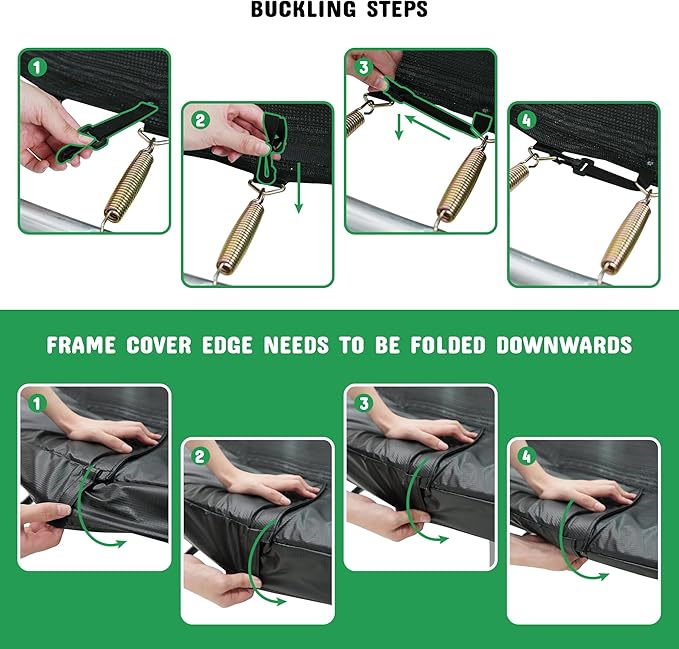 BUCKLING STEPS

1

2

3

4

FRAME COVER EDGE NEEDS TO BE FOLDED DOWNWARDS

1

2

3

4