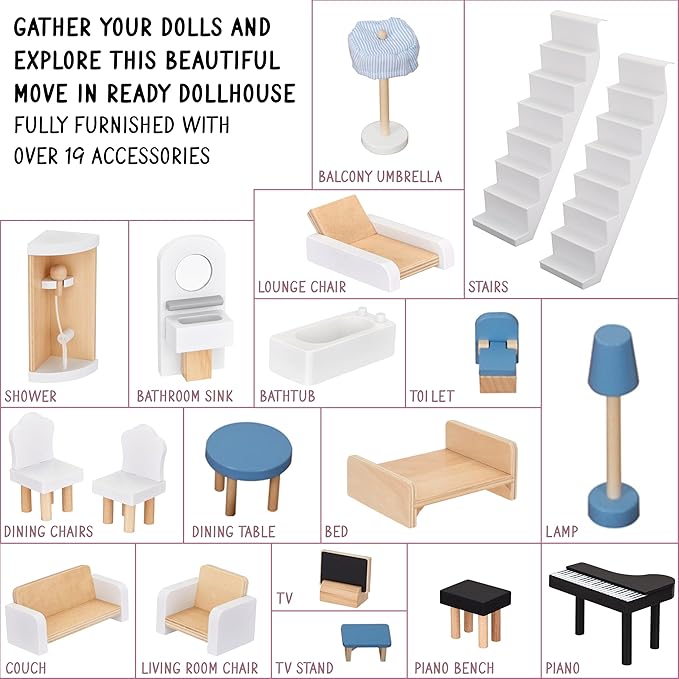 GATHER YOUR DOLLS AND EXPLORE THIS BEAUTIFUL MOVE IN READY DOLLHOUSE FULLY FURNISHED WITH OVER 19 ACCESSORIES

BALCONY UMBRELLA

STAIRS

LOUNGE CHAIR

SHOWER

BATHROOM SINK

BATHTUB

TOILET

LAMP

DINING CHAIRS

DINING TABLE

BED

COUCH

LIVING ROOM CHAIR

TV

TV STAND

PIANO BENCH

PIANO