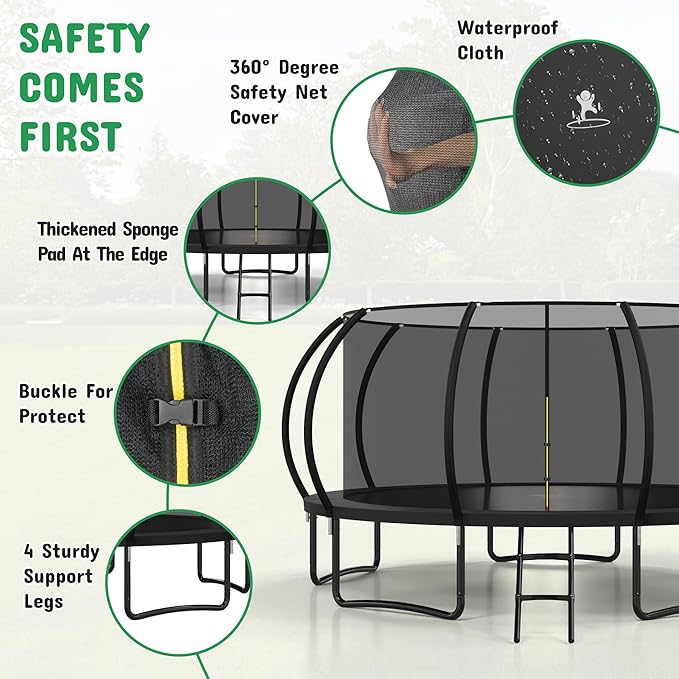 SAFETY COMES FIRST

360° Degree Safety Net Cover

Waterproof Cloth

Thickened Sponge Pad At The Edge

Buckle For Protect

4 Sturdy Support Legs