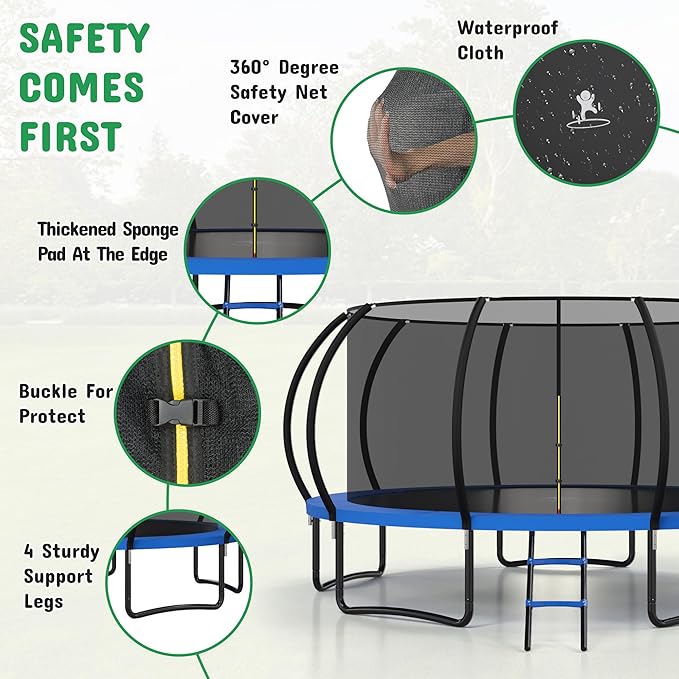 SAFETY COMES FIRST

360° Degree Safety Net Cover

Waterproof Cloth

Thickened Sponge Pad At The Edge

Buckle For Protect

4 Sturdy Support Legs