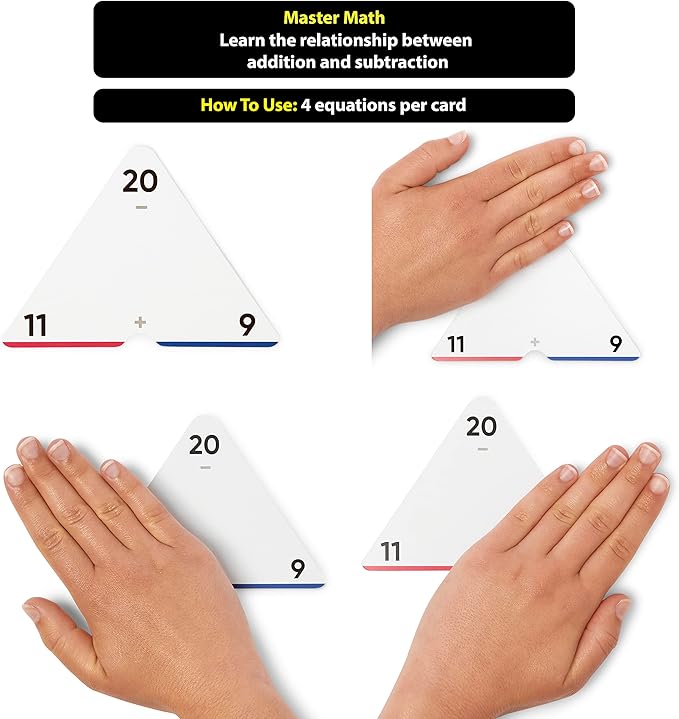 Master Math
Learn the relationship between addition and subtraction

How To Use: 4 equations per card

20
−
11 + 9

11 + 9

20
−
9

20
−
11