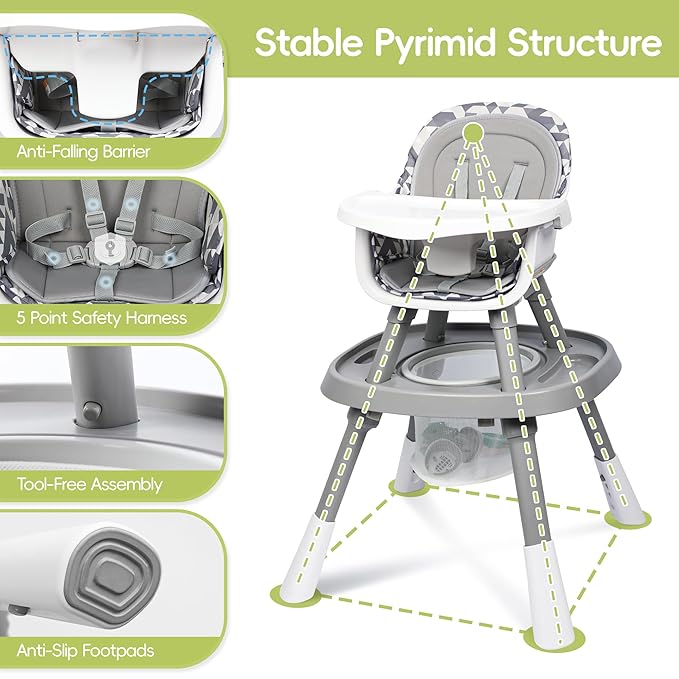 Stable Pyrimid Structure

Anti-Falling Barrier

5 Point Safety Harness

Tool-Free Assembly

Anti-Slip Footpads