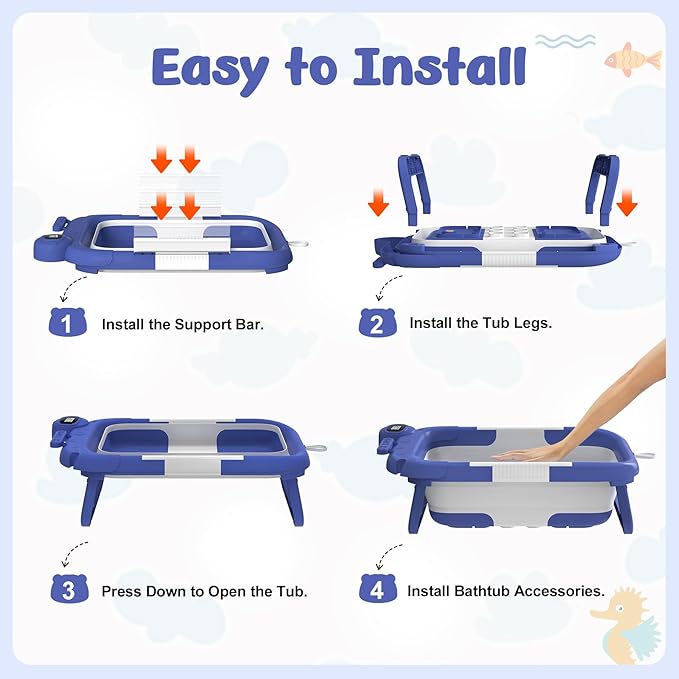 Easy to Install

1 Install the Support Bar.

2 Install the Tub Legs.

3 Press Down to Open the Tub.

4 Install Bathtub Accessories.