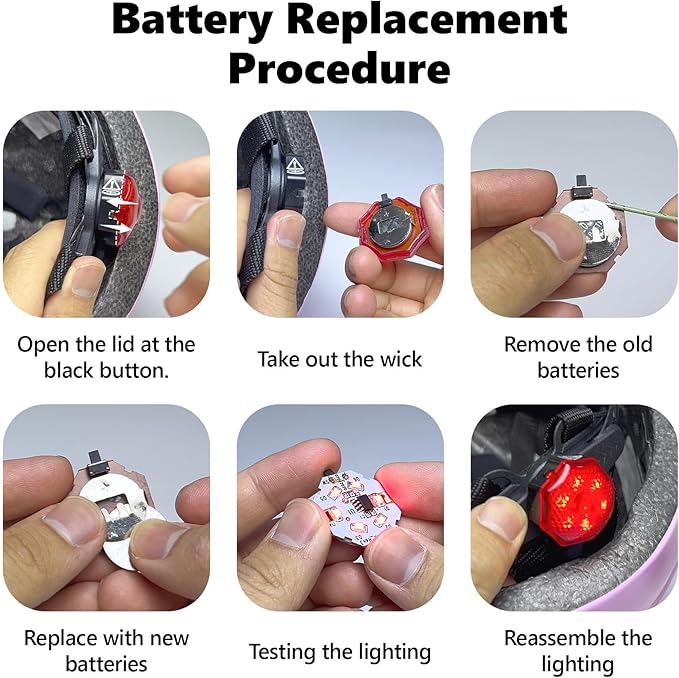 Battery Replacement Procedure

Open the lid at the black button.

Take out the wick

Remove the old batteries

Replace with new batteries

Testing the lighting

Reassemble the lighting