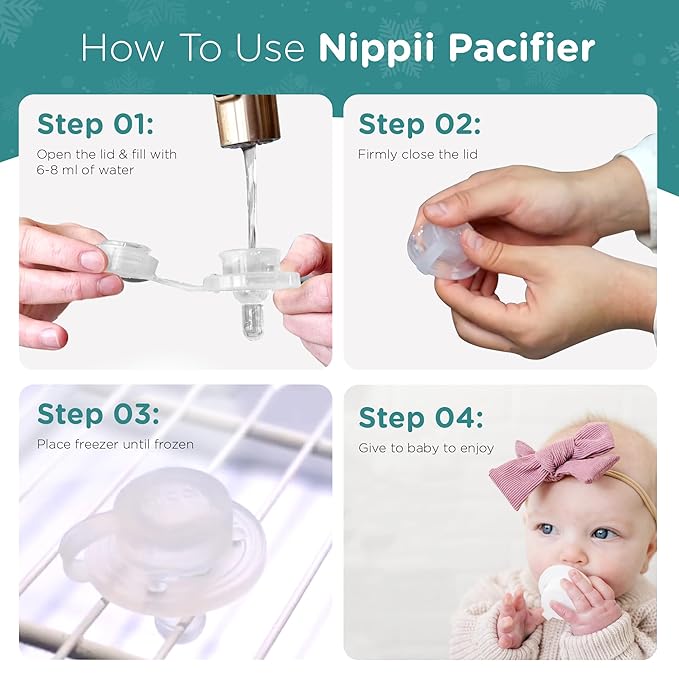 How To Use Nippii Pacifier

Step 01:
Open the lid & fill with 6-8 ml of water

Step 02:
Firmly close the lid

Step 03:
Place freezer until frozen

Step 04:
Give to baby to enjoy