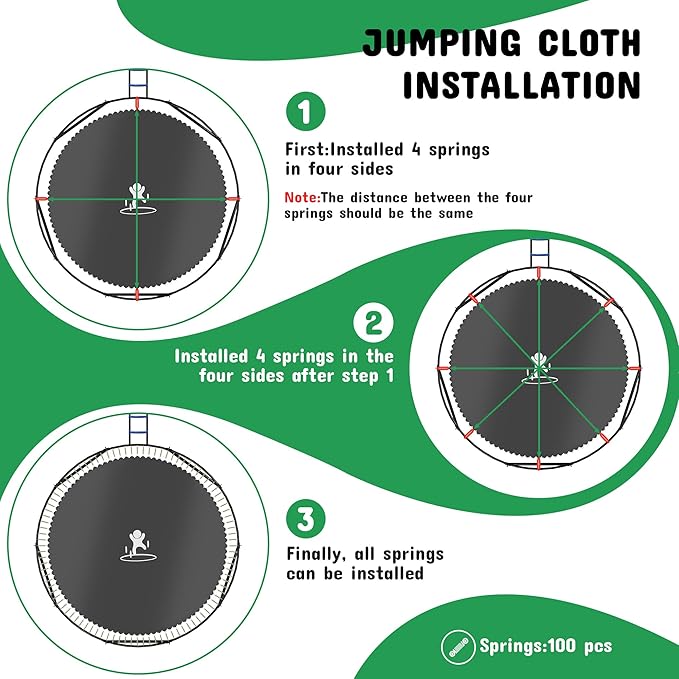 JUMPING CLOTH INSTALLATION

1

First:Installed 4 springs in four sides

Note:The distance between the four springs should be the same

2

Installed 4 springs in the four sides after step 1

3

Finally, all springs can be installed

Springs:100 pcs