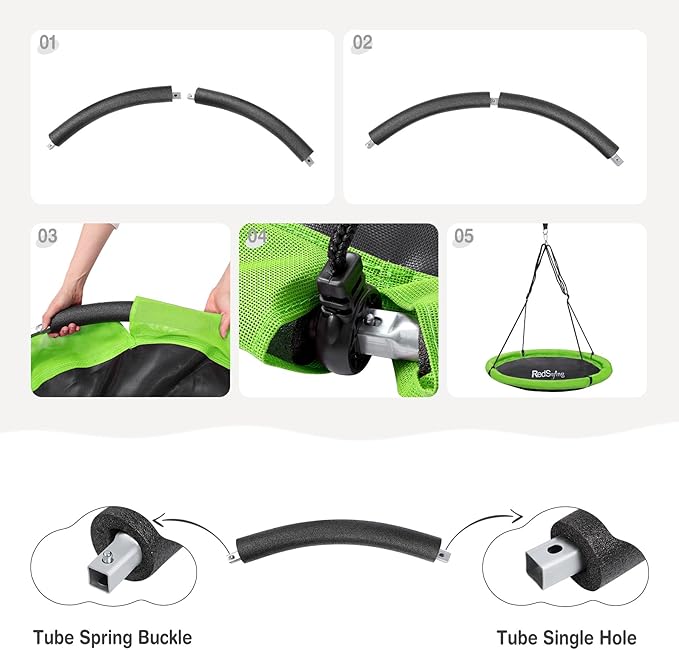 01

02

03

04

05

RedSwing

Tube Spring Buckle

Tube Single Hole