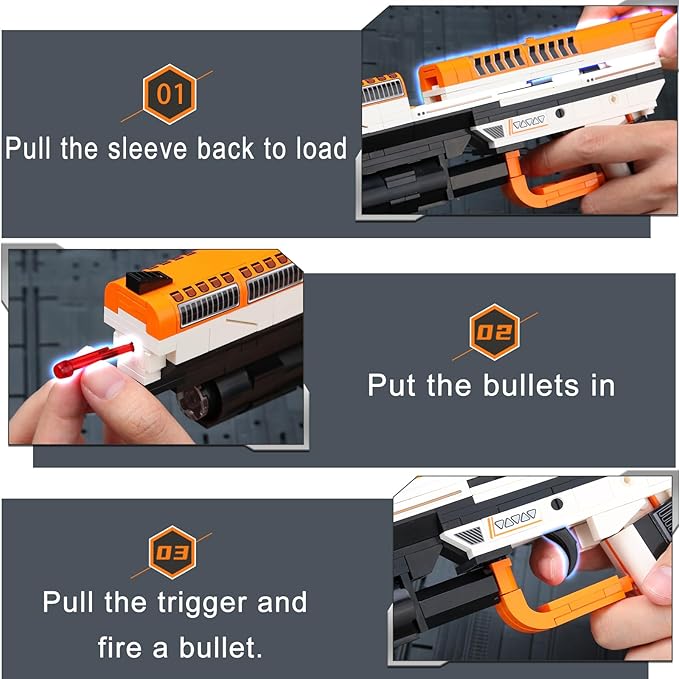 01
Pull the sleeve back to load

02
Put the bullets in

03
Pull the trigger and fire a bullet.