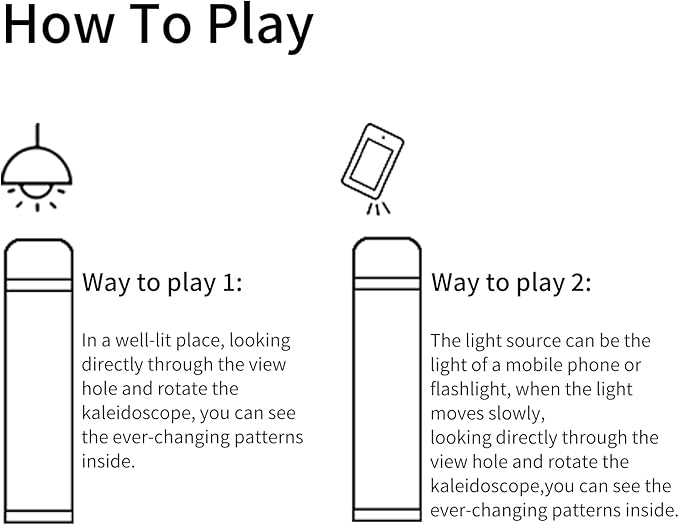 How To Play

Way to play 1:

In a well-lit place, looking directly through the view hole and rotate the kaleidoscope, you can see the ever-changing patterns inside.

Way to play 2:

The light source can be the light of a mobile phone or flashlight, when the light moves slowly,
looking directly through the view hole and rotate the kaleidoscope,you can see the ever-changing patterns inside.