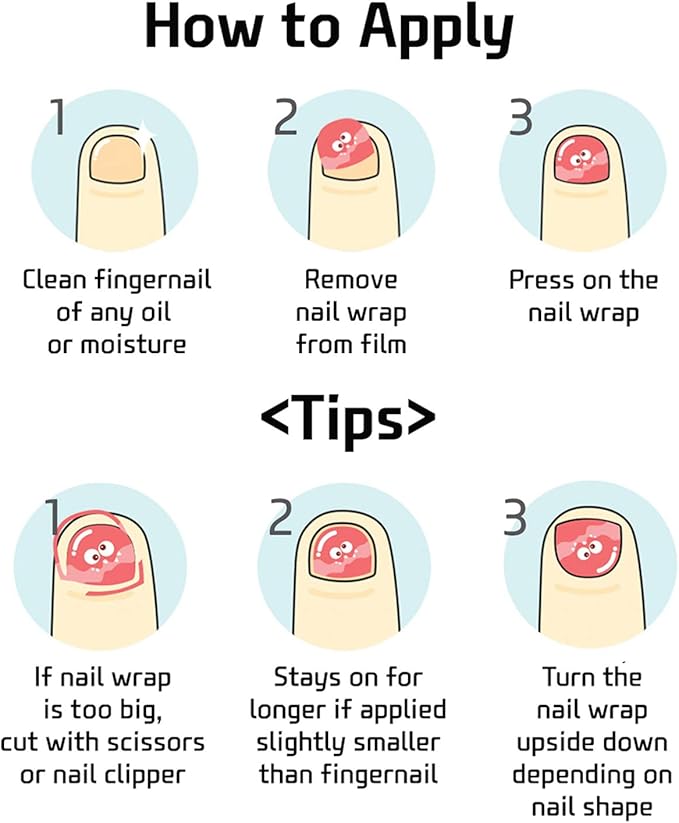 How to Apply

1

Clean fingernail of any oil or moisture

2

Remove nail wrap from film

3

Press on the nail wrap

<Tips>

1

If nail wrap is too big, cut with scissors or nail clipper

2

Stays on for longer if applied slightly smaller than fingernail

3

Turn the nail wrap upside down depending on nail shape