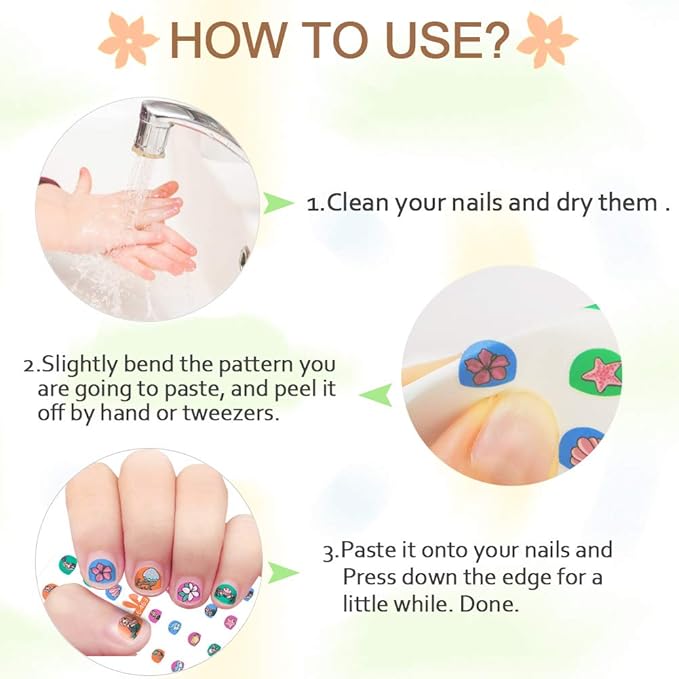 HOW TO USE?

1.Clean your nails and dry them .

2.Slightly bend the pattern you are going to paste, and peel it off by hand or tweezers.

3.Paste it onto your nails and Press down the edge for a little while. Done.