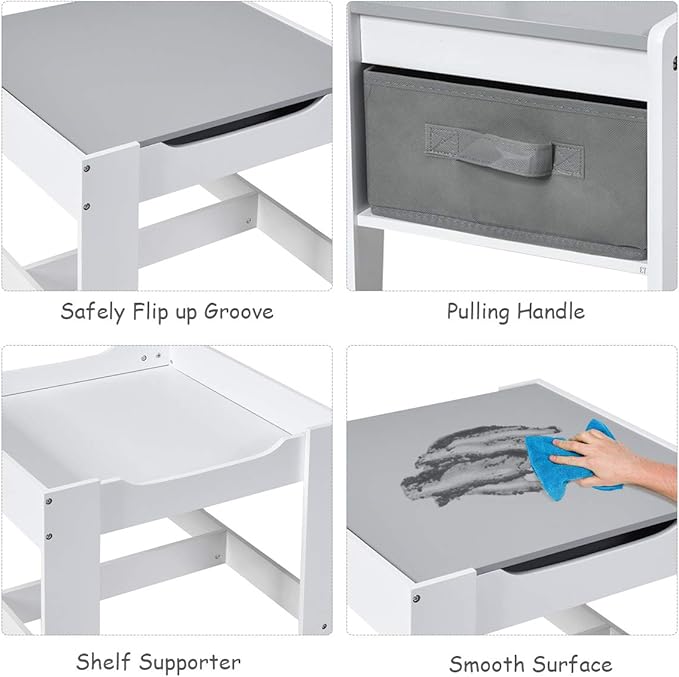 Safely Flip up Groove

Pulling Handle

Shelf Supporter

Smooth Surface